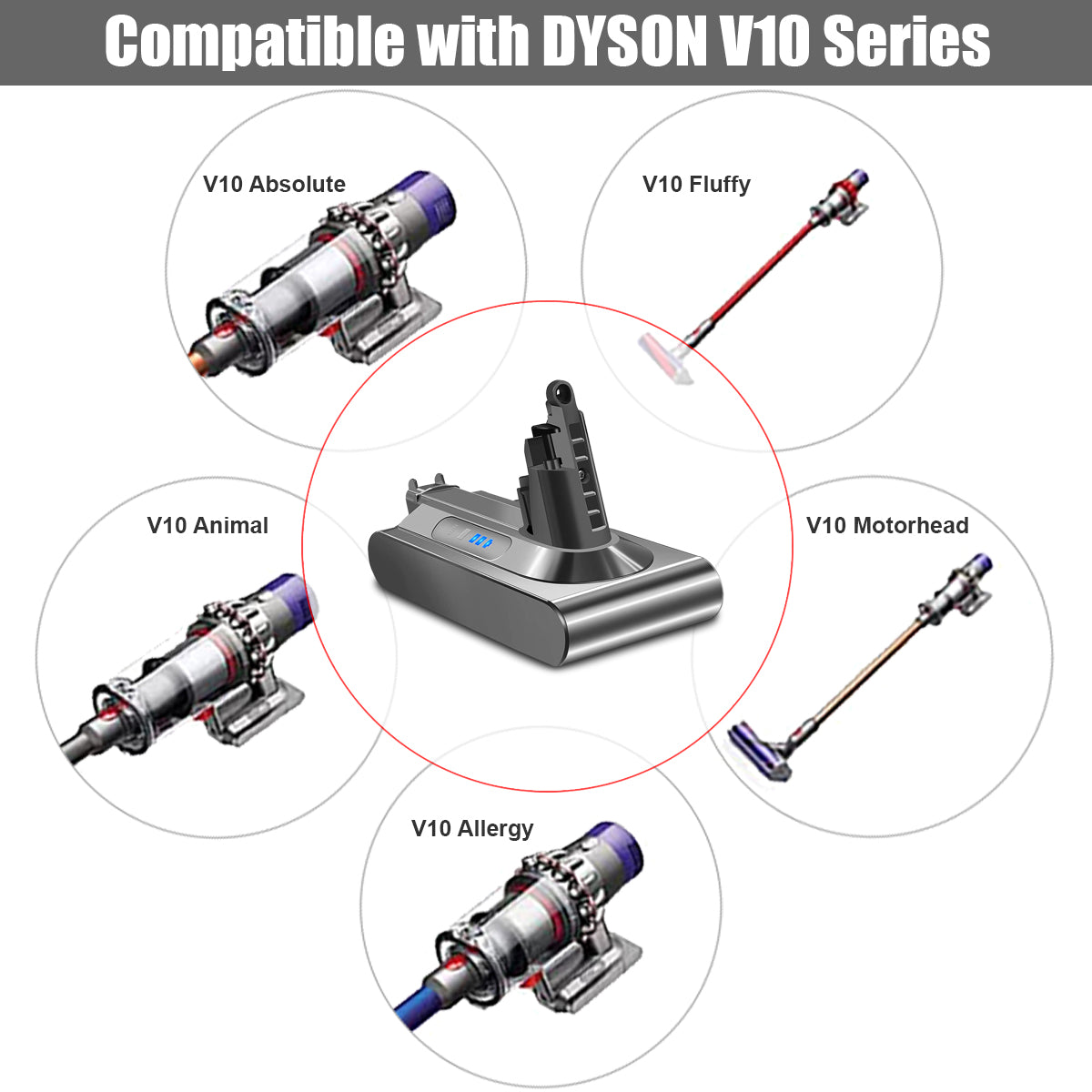 Compatible with DYSON V10 Series

V10 Absolute

V10 Fluffy

V10 Animal

V10 Motorhead

V10 Allergy